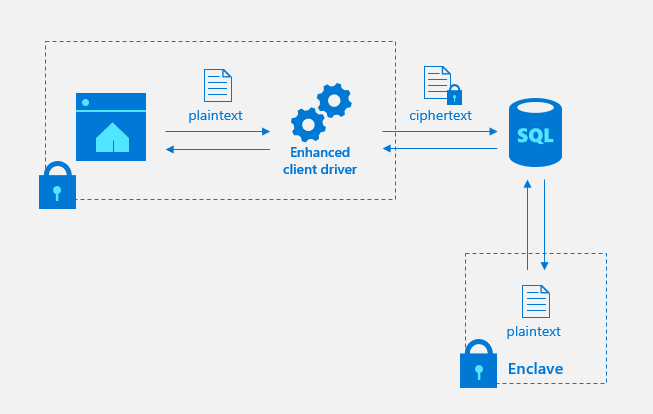 plaintext

Enhanced client driver

ciphertext

SQL

plaintext

Enclave